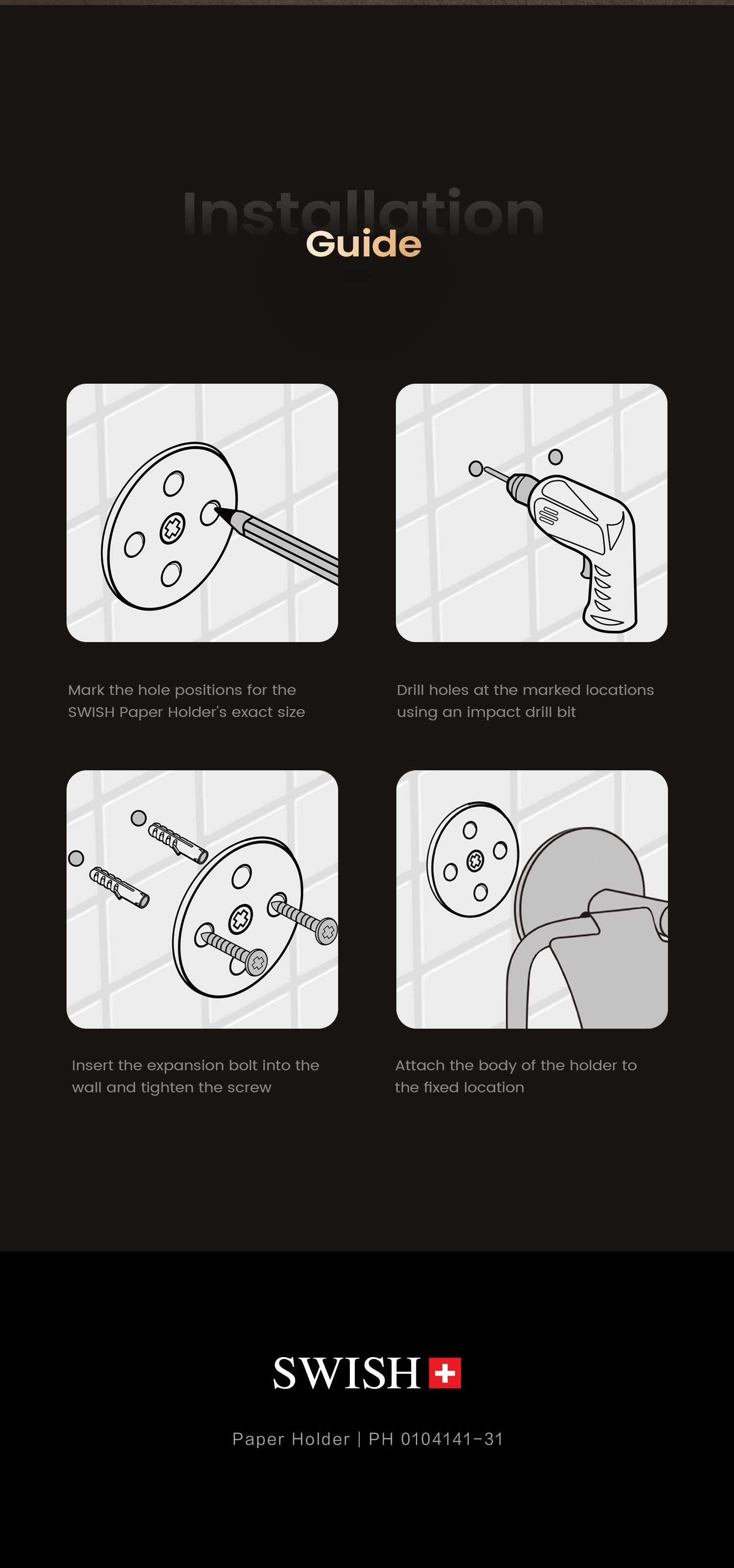 Installation
Guide

Mark the hole positions for the SWISH Paper Holder's exact size

Drill holes at the marked locations using an impact drill bit

Insert the expansion bolt into the wall and tighten the screw

Attach the body of the holder to the fixed location

SWISH

Paper Holder | PH 0104141-31